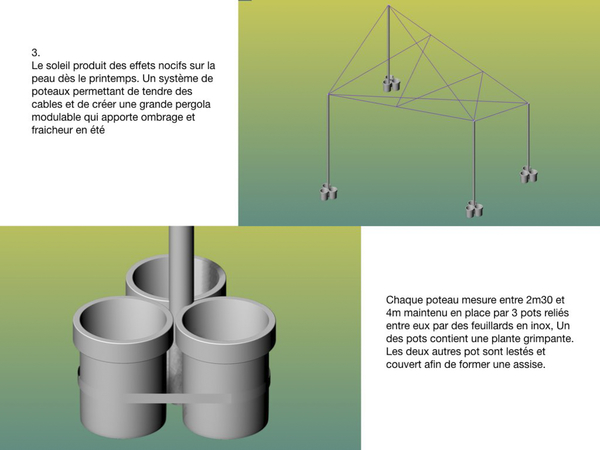 3.
Le soleil produit des effets nocifs sur la peau dès le printemps. Un système de poteaux permettant de tendre des cables et de créer une grande pergola modulable qui apporte ombrage et fraicheur en été

Chaque poteau mesure entre 2m30 et 4m maintenu en place par 3 pots reliés entre eux par des feuillards en inox, Un des pots contient une plante grimpante. Les deux autres pot sont lestés et couvert afin de former une assise.